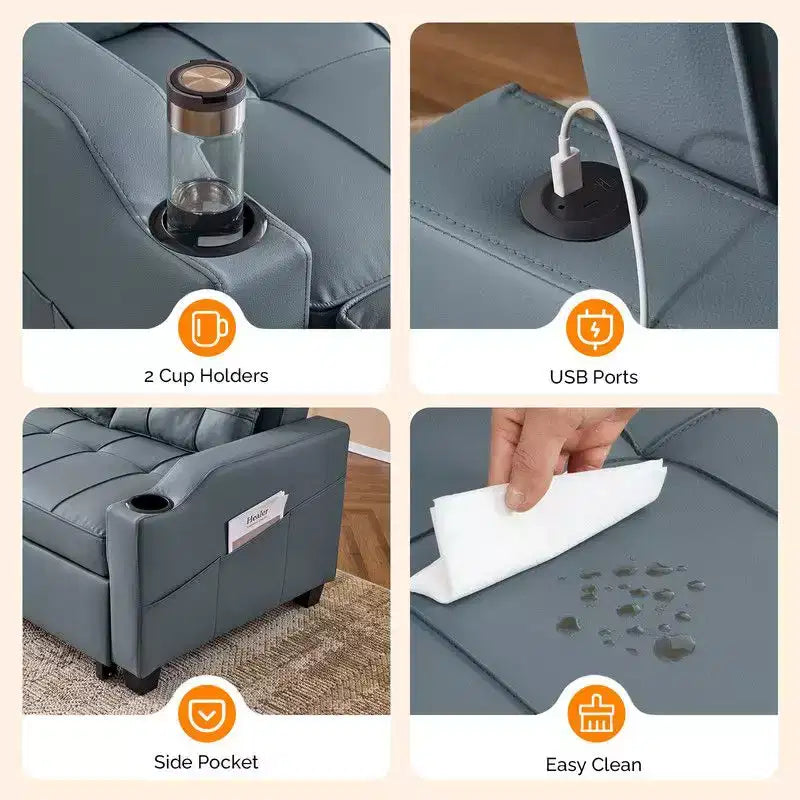 2 Cup Holders

USB Ports

Healer

Side Pocket

Easy Clean